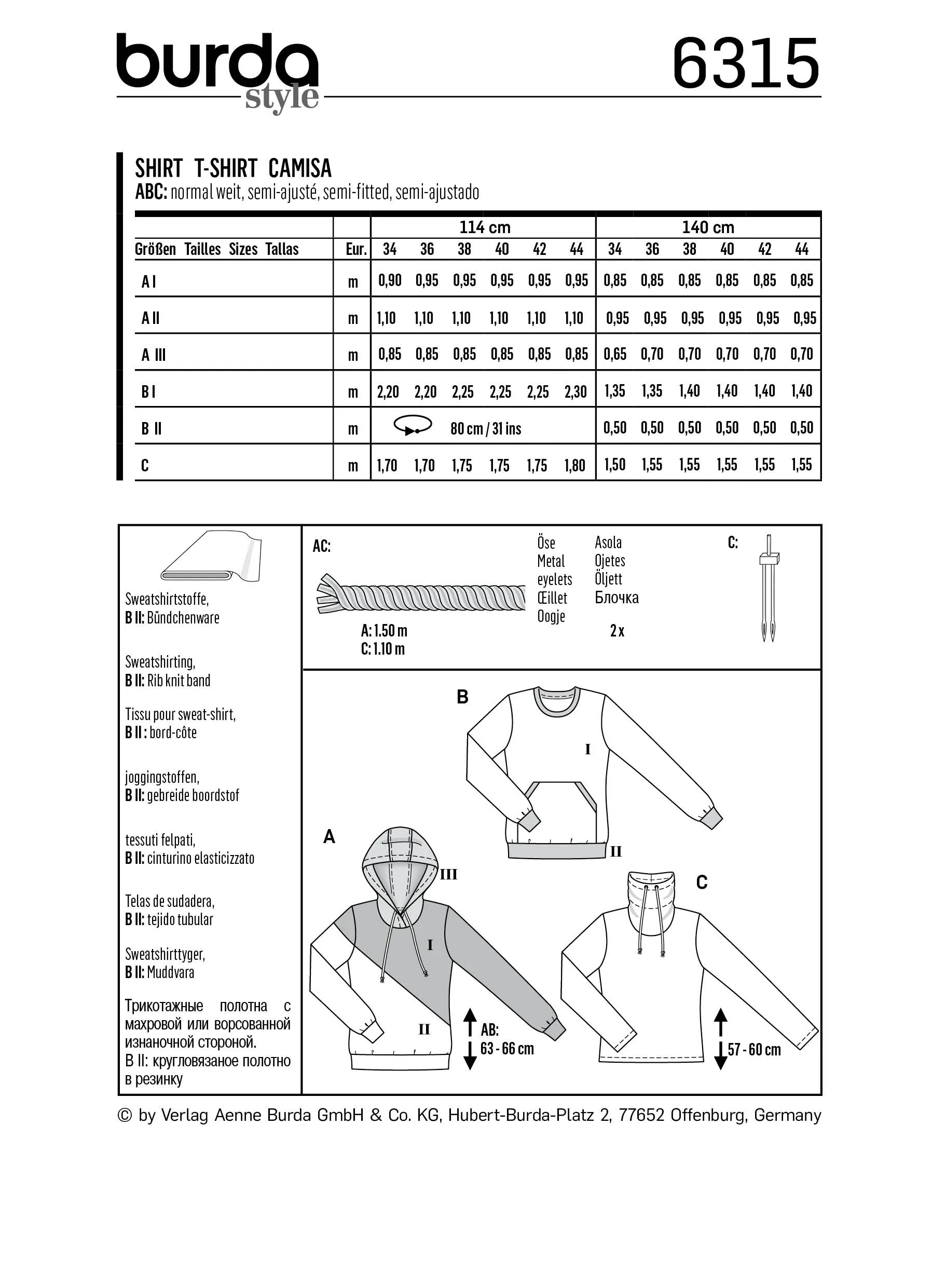 burda style

6315

SHIRT T-SHIRT CAMISA
ABC: normal weit, semi-ajusté, semi-fitted, semi-ajustado

| | | 114 cm | | | | | | 140 cm | | | | | |
|---|---|---|---|---|---|---|---|---|---|---|---|---|---|
| Größen Tailles Sizes Tallas | Eur. | 34 | 36 | 38 | 40 | 42 | 44 | 34 | 36 | 38 | 40 | 42 | 44 |
| A I | m | 0,90 | 0,95 | 0,95 | 0,95 | 0,95 | 0,95 | 0,85 | 0,85 | 0,85 | 0,85 | 0,85 | 0,85 |
| A II | m | 1,10 | 1,10 | 1,10 | 1,10 | 1,10 | 1,10 | 0,95 | 0,95 | 0,95 | 0,95 | 0,95 | 0,95 |
| A III | m | 0,85 | 0,85 | 0,85 | 0,85 | 0,85 | 0,85 | 0,65 | 0,70 | 0,70 | 0,70 | 0,70 | 0,70 |
| B I | m | 2,20 | 2,20 | 2,25 | 2,25 | 2,25 | 2,30 | 1,35 | 1,35 | 1,40 | 1,40 | 1,40 | 1,40 |
| B II | m | 80 cm / 31 ins | | | | | | 0,50 | 0,50 | 0,50 | 0,50 | 0,50 | 0,50 |
| C | m | 1,70 | 1,70 | 1,75 | 1,75 | 1,75 | 1,80 | 1,50 | 1,55 | 1,55 | 1,55 | 1,55 | 1,55 |

Sweatshirtstoffe,
B II: Bündchenware

Sweatshirting,
B II: Rib knit band

Tissu pour sweat-shirt,
B II : bord-côte

joggingstoffen,
B II: gebreide boordstof

tessuti felpati,
B II: cinturino elasticizzato

Telas de sudadera,
B II: tejido tubular

Sweatshirttyger,
B II: Muddvara

Трикотажные полотна с махровой или ворсованной изнаночной стороной.
B II: кругловязаное полотно в резинку

AC:
A: 1.50 m
C: 1.10 m

Öse
Metal
eyelets
Œillet
Oogje

Asola
Ojetes
Öljett
Блочка
2 x

C:

B
I
II

A
III
I
II
AB:
63 - 66 cm

C
57 - 60 cm

© by Verlag Aenne Burda GmbH & Co. KG, Hubert-Burda-Platz 2, 77652 Offenburg, Germany